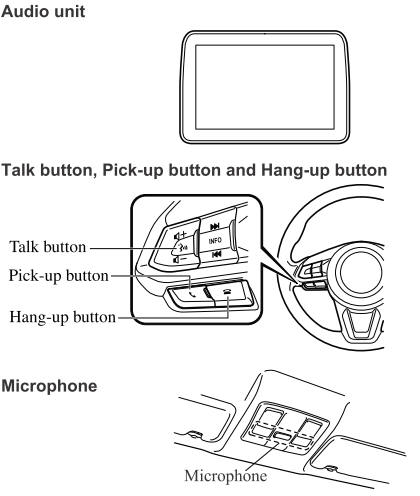 Audio unit

Talk button, Pick-up button and Hang-up button

INFO

Talk button

Pick-up button

Hang-up button

Microphone

Microphone